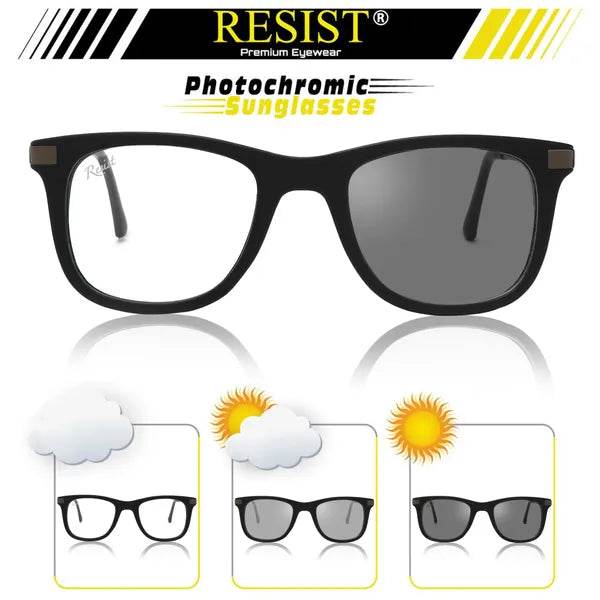 RESIST®
Premium Eyewear

Photochromic
Sunglasses

Resist